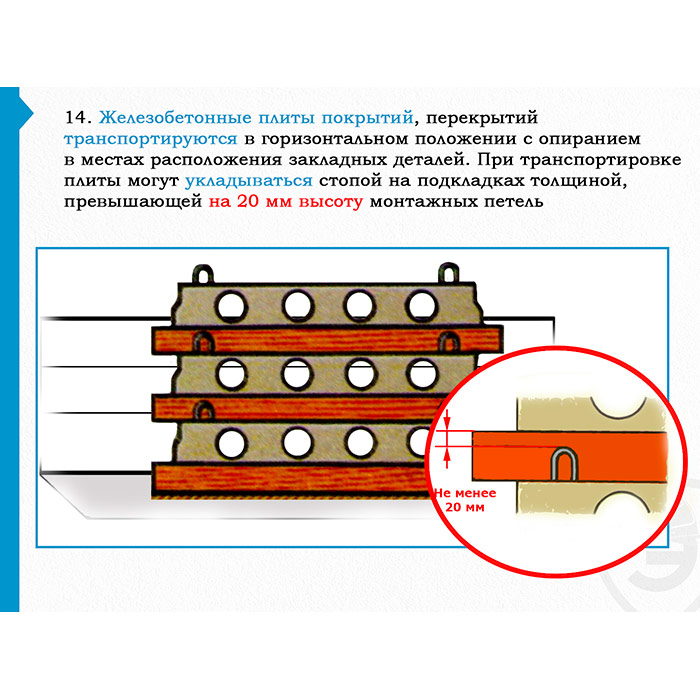 14. Железобетонные плиты покрытий, перекрытий транспортируются в горизонтальном положении с опиранием в местах расположения закладных деталей. При транспортировке плиты могут укладываться стопой на подкладках толщиной, превышающей на 20 мм высоту монтажных петель

Не менее 20 мм