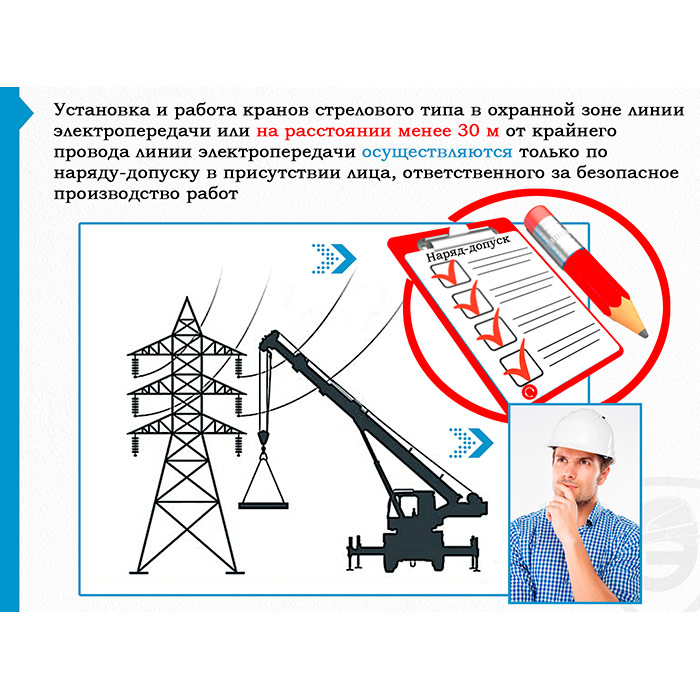 Установка и работа кранов стрелового типа в охранной зоне линии электропередачи или на расстоянии менее 30 м от крайнего провода линии электропередачи осуществляются только по наряду-допуску в присутствии лица, ответственного за безопасное производство работ

Наряд-допуск