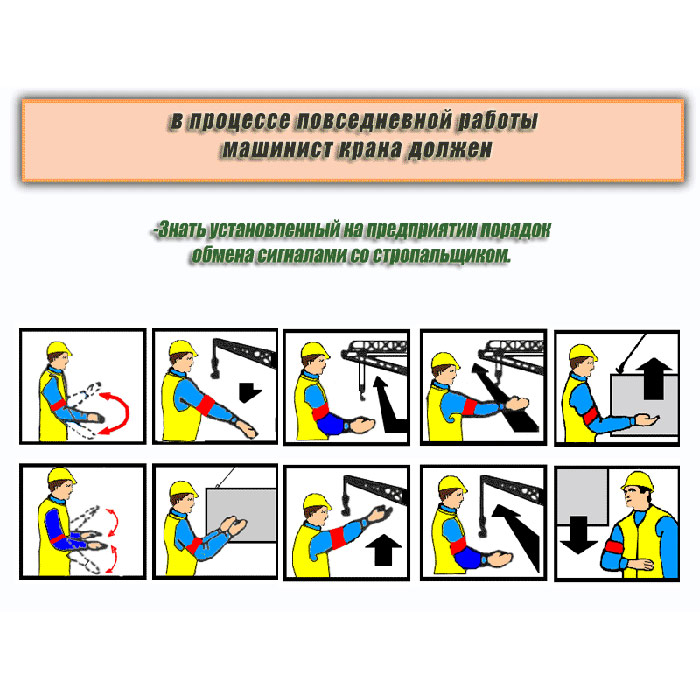 в процессе повседневной работы машинист крана должен

-Знать установленный на предприятии порядок обмена сигналами со стропальщиком.