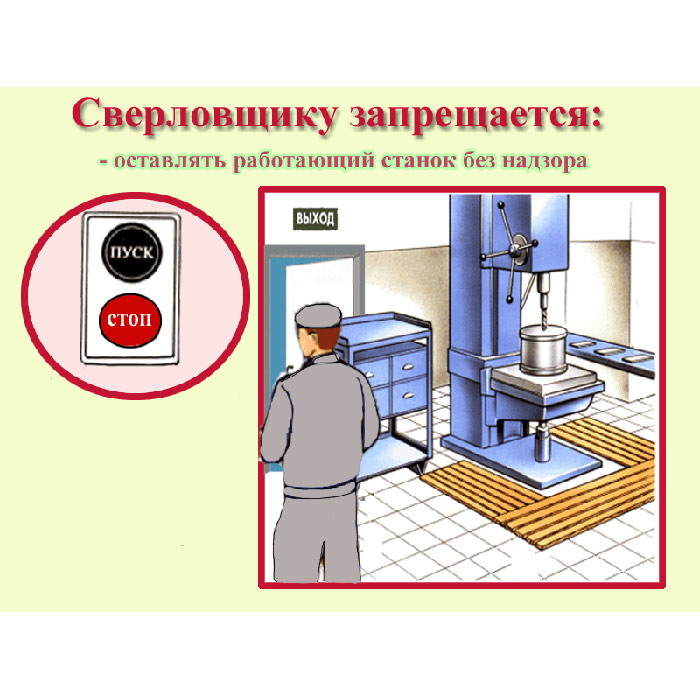 Сверловщику запрещается:

- оставлять работающий станок без надзора

ПУСК

СТОП

ВЫХОД